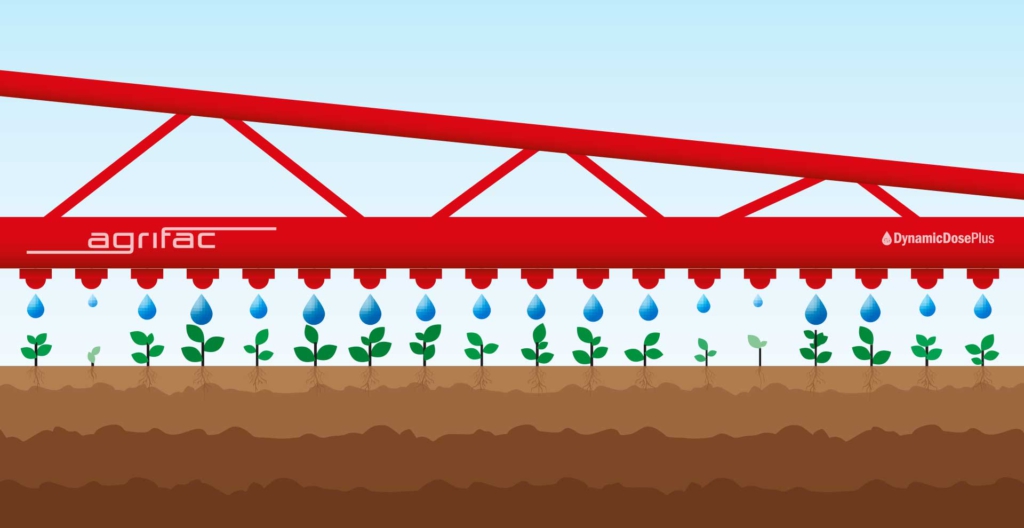 agrifac

DynamicDosePlus